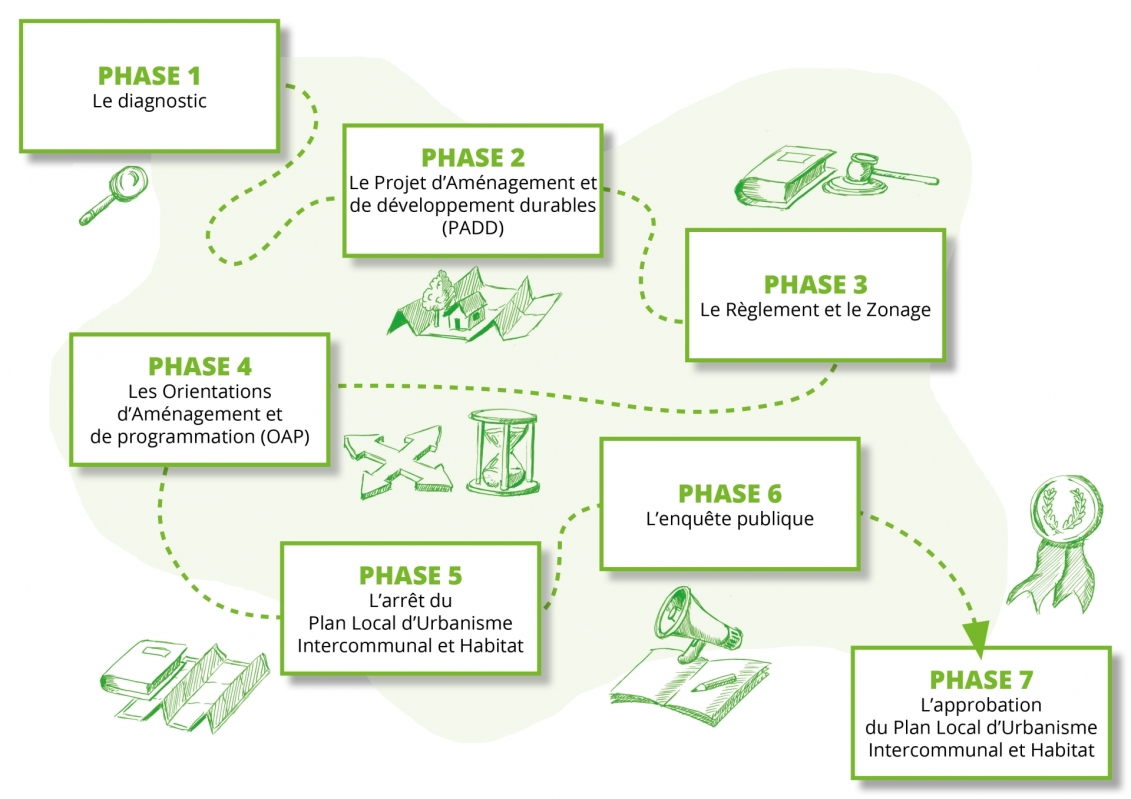 PHASE 1
Le diagnostic

PHASE 2
Le Projet d'Aménagement et de développement durables (PADD)

PHASE 3
Le Règlement et le Zonage

PHASE 4
Les Orientations d'Aménagement et de programmation (OAP)

PHASE 5
L'arrêt du Plan Local d'Urbanisme Intercommunal et Habitat

PHASE 6
L'enquête publique

PHASE 7
L'approbation du Plan Local d'Urbanisme Intercommunal et Habitat